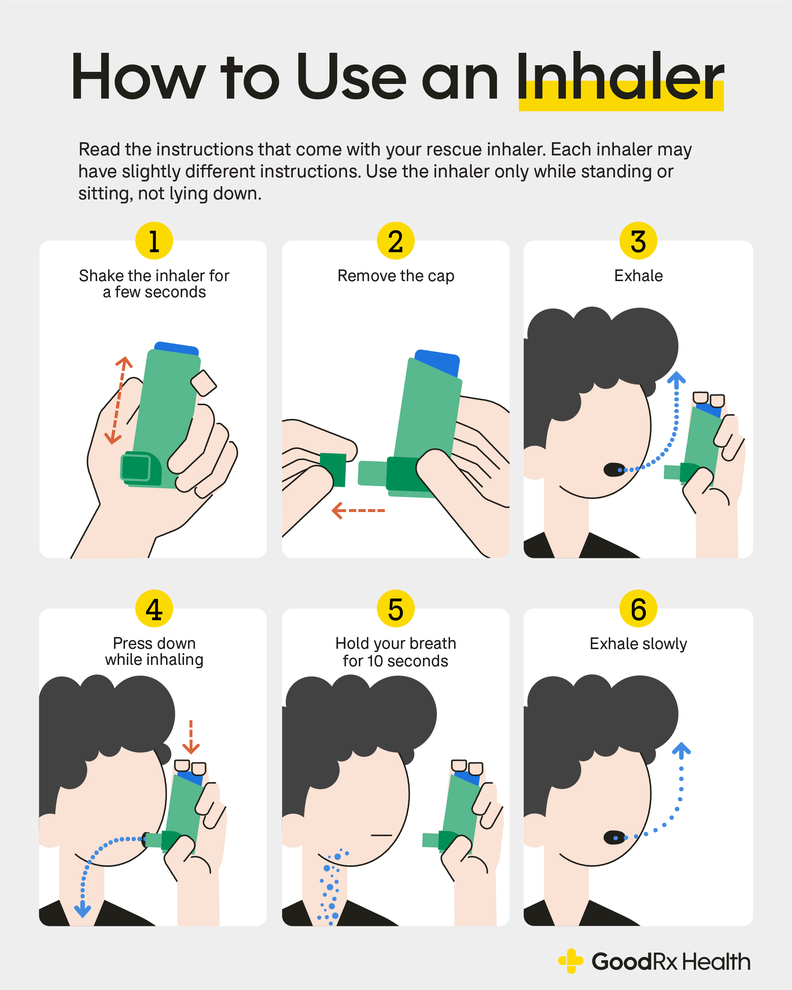 How to Use an Inhaler

Read the instructions that come with your rescue inhaler. Each inhaler may have slightly different instructions. Use the inhaler only while standing or sitting, not lying down.

1
Shake the inhaler for a few seconds

2
Remove the cap

3
Exhale

4
Press down while inhaling

5
Hold your breath for 10 seconds

6
Exhale slowly

GoodRx Health