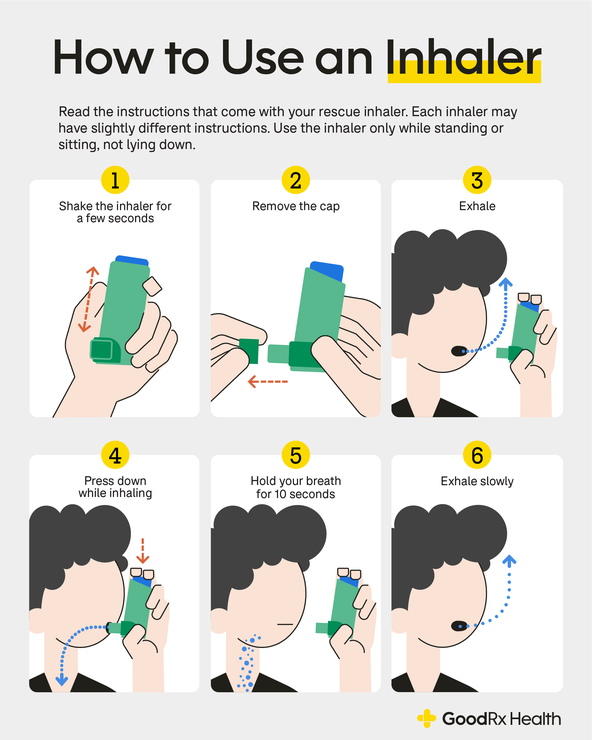 How to Use an Inhaler

Read the instructions that come with your rescue inhaler. Each inhaler may have slightly different instructions. Use the inhaler only while standing or sitting, not lying down.

1
Shake the inhaler for a few seconds

2
Remove the cap

3
Exhale

4
Press down while inhaling

5
Hold your breath for 10 seconds

6
Exhale slowly

GoodRx Health