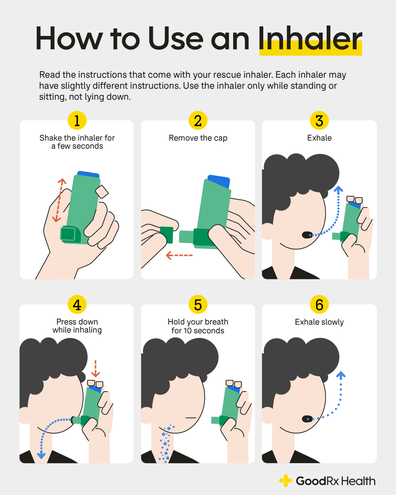 How to Use an Inhaler

Read the instructions that come with your rescue inhaler. Each inhaler may have slightly different instructions. Use the inhaler only while standing or sitting, not lying down.

1
Shake the inhaler for a few seconds

2
Remove the cap

3
Exhale

4
Press down while inhaling

5
Hold your breath for 10 seconds

6
Exhale slowly

GoodRx Health