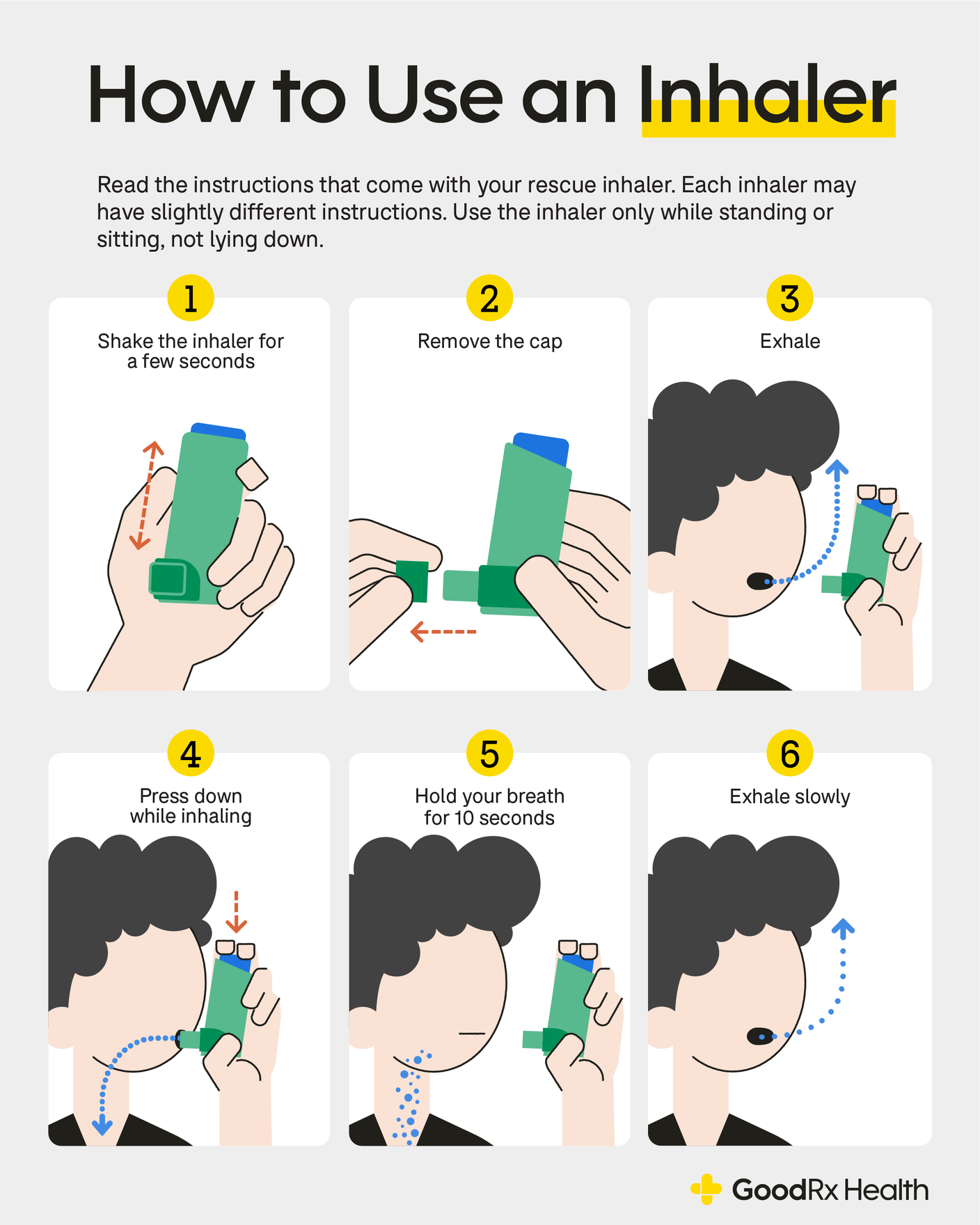 How to Use an Inhaler

Read the instructions that come with your rescue inhaler. Each inhaler may have slightly different instructions. Use the inhaler only while standing or sitting, not lying down.

1
Shake the inhaler for a few seconds

2
Remove the cap

3
Exhale

4
Press down while inhaling

5
Hold your breath for 10 seconds

6
Exhale slowly

GoodRx Health