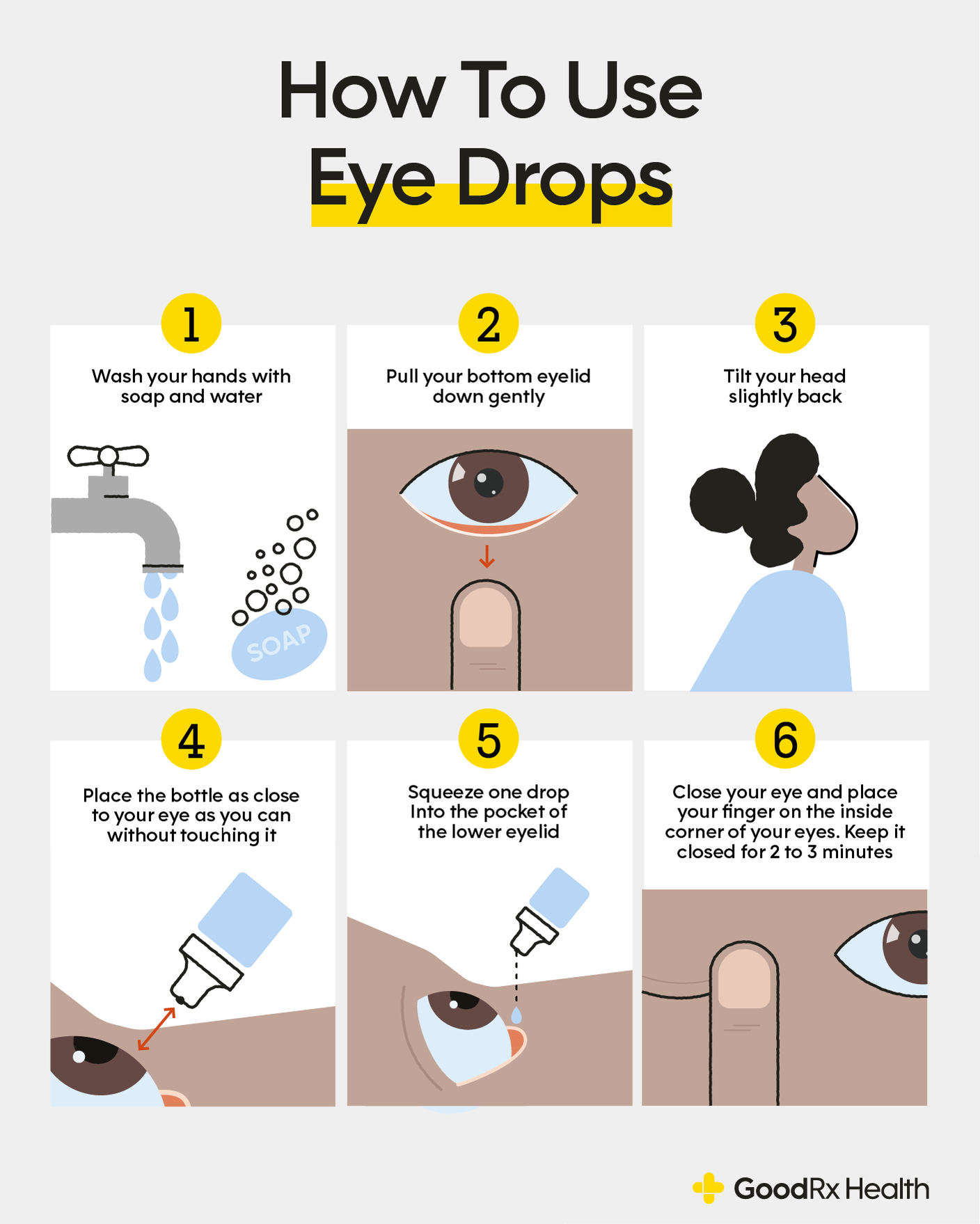 How To Use
Eye Drops

1
Wash your hands with soap and water

SOAP

2
Pull your bottom eyelid down gently

3
Tilt your head slightly back

4
Place the bottle as close to your eye as you can without touching it

5
Squeeze one drop Into the pocket of the lower eyelid

6
Close your eye and place your finger on the inside corner of your eyes. Keep it closed for 2 to 3 minutes

GoodRx Health