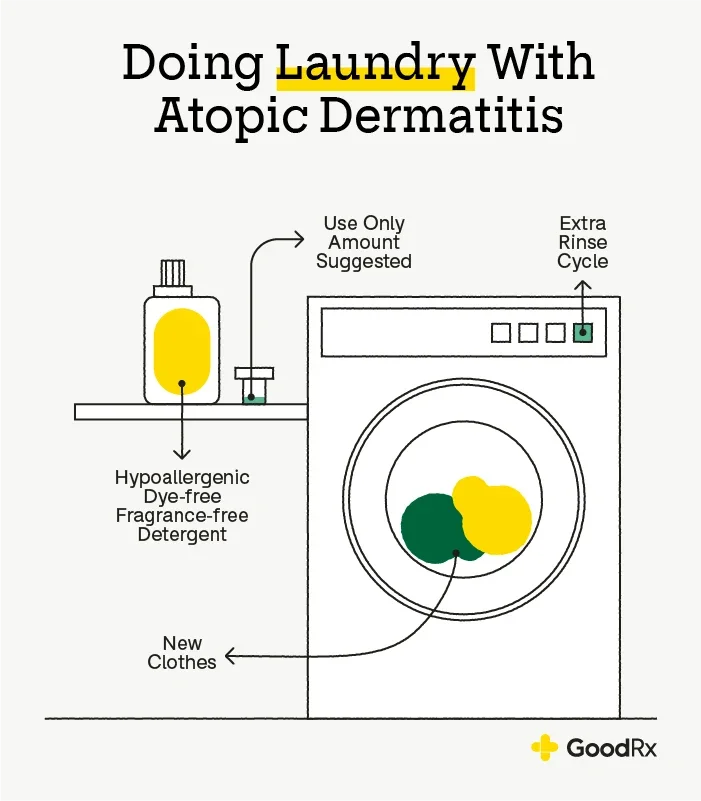 Doing Laundry With Atopic Dermatitis

Use Only Amount Suggested

Extra Rinse Cycle

Hypoallergenic Dye-free Fragrance-free Detergent

New Clothes

GoodRx