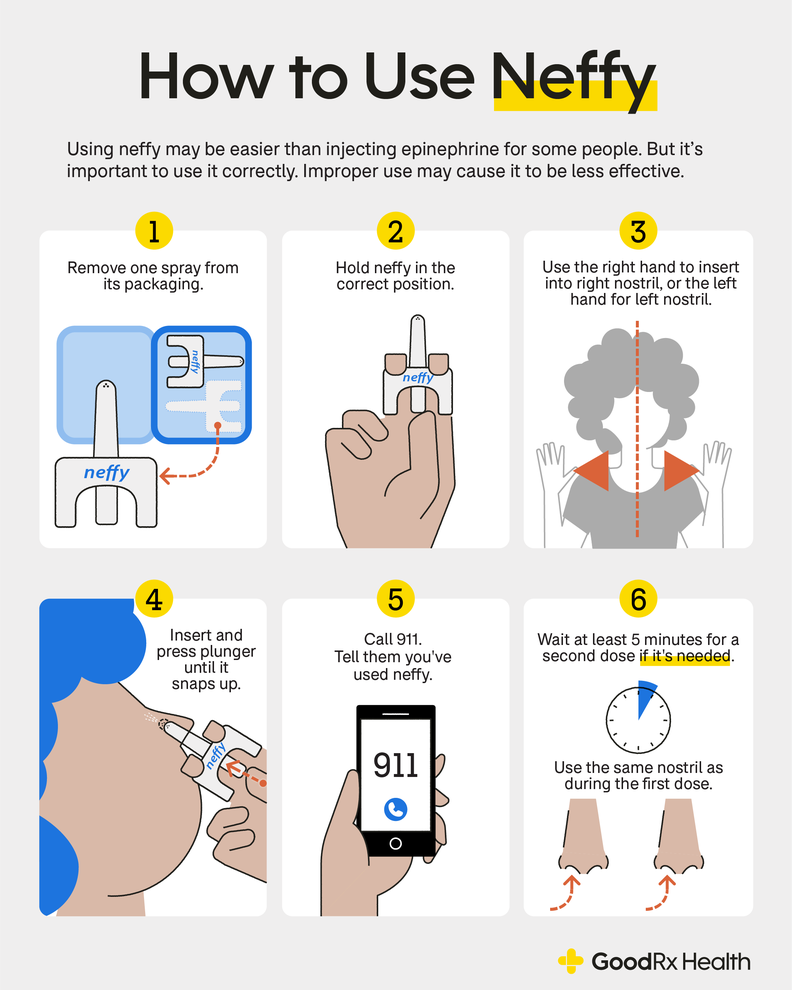 How to Use Neffy

Using neffy may be easier than injecting epinephrine for some people. But it's important to use it correctly. Improper use may cause it to be less effective.

1
Remove one spray from its packaging.

neffy

neffy

2
Hold neffy in the correct position.

neffy

3
Use the right hand to insert into right nostril, or the left hand for left nostril.

4
Insert and press plunger until it snaps up.

neffy

5
Call 911. Tell them you've used neffy.

911

6
Wait at least 5 minutes for a second dose if it's needed.

Use the same nostril as during the first dose.

GoodRx Health