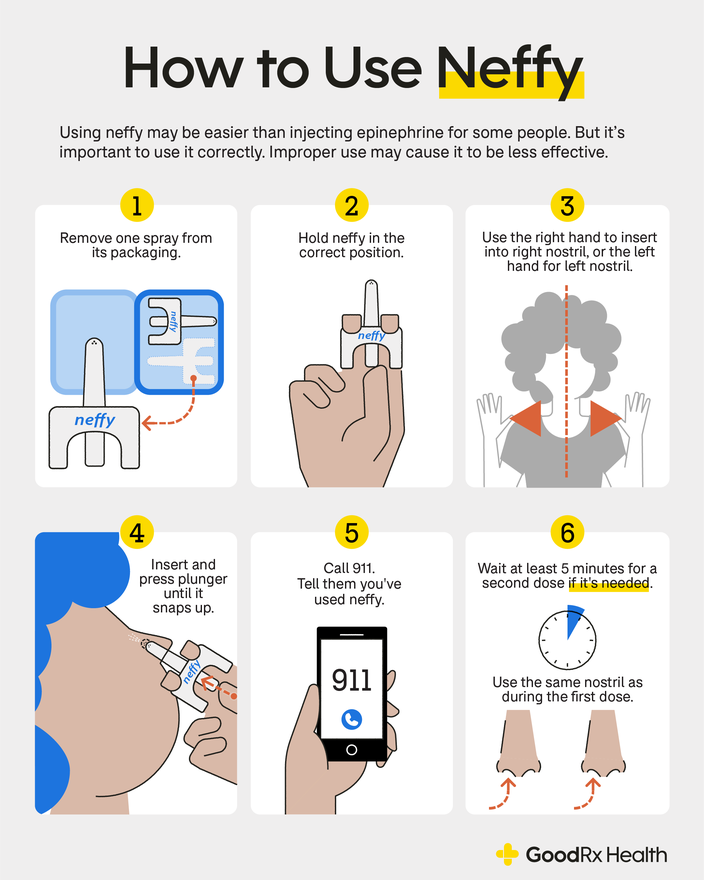 How to Use Neffy

Using neffy may be easier than injecting epinephrine for some people. But it's important to use it correctly. Improper use may cause it to be less effective.

1
Remove one spray from its packaging.

neffy

neffy

2
Hold neffy in the correct position.

neffy

3
Use the right hand to insert into right nostril, or the left hand for left nostril.

4
Insert and press plunger until it snaps up.

neffy

5
Call 911. Tell them you've used neffy.

911

6
Wait at least 5 minutes for a second dose if it's needed.

Use the same nostril as during the first dose.

GoodRx Health