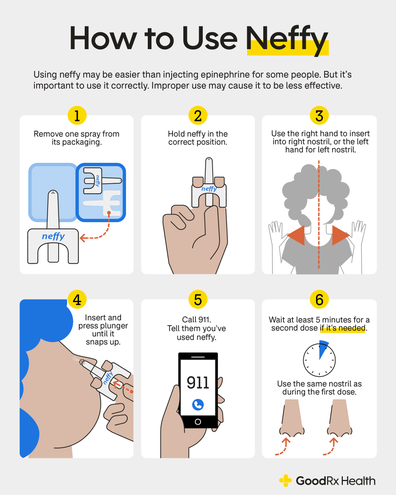 How to Use Neffy

Using neffy may be easier than injecting epinephrine for some people. But it's important to use it correctly. Improper use may cause it to be less effective.

1

Remove one spray from its packaging.

neffy

neffy

2

Hold neffy in the correct position.

neffy

3

Use the right hand to insert into right nostril, or the left hand for left nostril.

4

Insert and press plunger until it snaps up.

neffy

5

Call 911. Tell them you've used neffy.

911

6

Wait at least 5 minutes for a second dose if it's needed.

Use the same nostril as during the first dose.

GoodRx Health