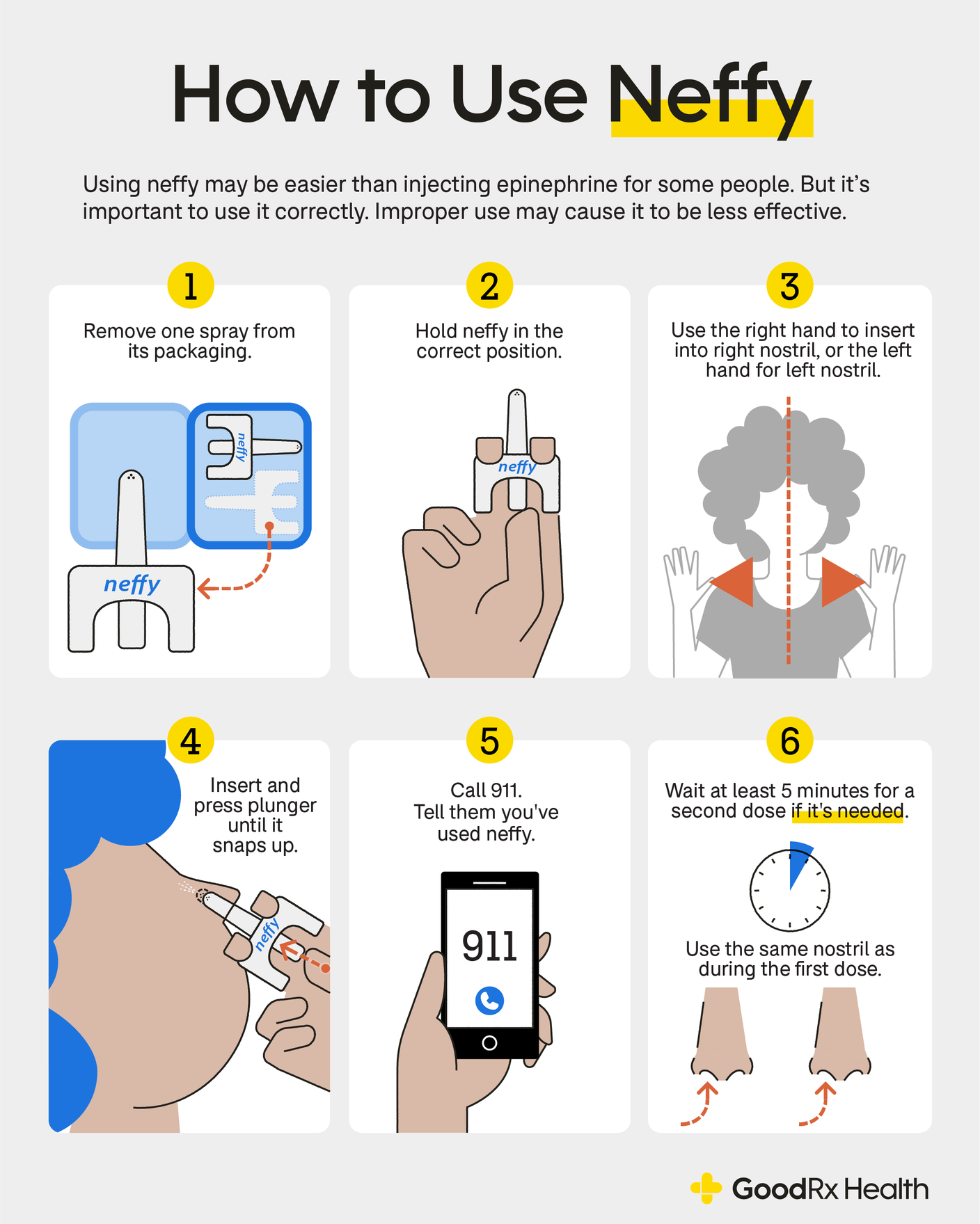 How to Use Neffy

Using neffy may be easier than injecting epinephrine for some people. But it's important to use it correctly. Improper use may cause it to be less effective.

1

Remove one spray from its packaging.

neffy

neffy

2

Hold neffy in the correct position.

neffy

3

Use the right hand to insert into right nostril, or the left hand for left nostril.

4

Insert and press plunger until it snaps up.

neffy

5

Call 911. Tell them you've used neffy.

911

6

Wait at least 5 minutes for a second dose if it's needed.

Use the same nostril as during the first dose.

GoodRx Health