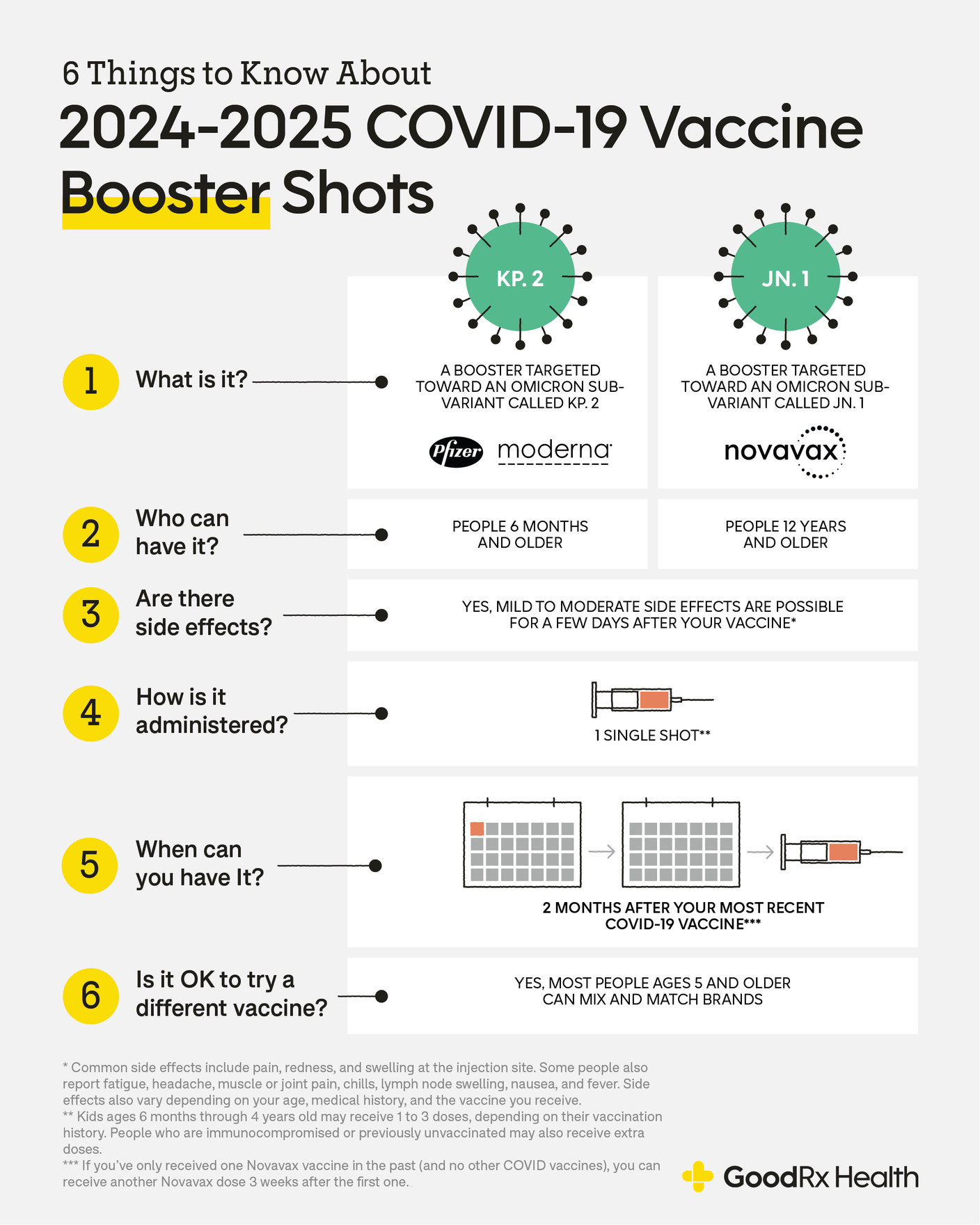 6 Things to Know About

2024-2025 COVID-19 Vaccine Booster Shots

KP. 2

JN. 1

1 What is it?

A BOOSTER TARGETED TOWARD AN OMICRON SUB-VARIANT CALLED KP. 2

Pfizer moderna

A BOOSTER TARGETED TOWARD AN OMICRON SUB-VARIANT CALLED JN. 1

novavax

2 Who can have it?

PEOPLE 6 MONTHS AND OLDER

PEOPLE 12 YEARS AND OLDER

3 Are there side effects?

YES, MILD TO MODERATE SIDE EFFECTS ARE POSSIBLE FOR A FEW DAYS AFTER YOUR VACCINE*

4 How is it administered?

1 SINGLE SHOT**

5 When can you have It?

2 MONTHS AFTER YOUR MOST RECENT COVID-19 VACCINE***

6 Is it OK to try a different vaccine?

YES, MOST PEOPLE AGES 5 AND OLDER CAN MIX AND MATCH BRANDS

* Common side effects include pain, redness, and swelling at the injection site. Some people also report fatigue, headache, muscle or joint pain, chills, lymph node swelling, nausea, and fever. Side effects also vary depending on your age, medical history, and the vaccine you receive.
** Kids ages 6 months through 4 years old may receive 1 to 3 doses, depending on their vaccination history. People who are immunocompromised or previously unvaccinated may also receive extra doses.
*** If you've only received one Novavax vaccine in the past (and no other COVID vaccines), you can receive another Novavax dose 3 weeks after the first one.

GoodRx Health