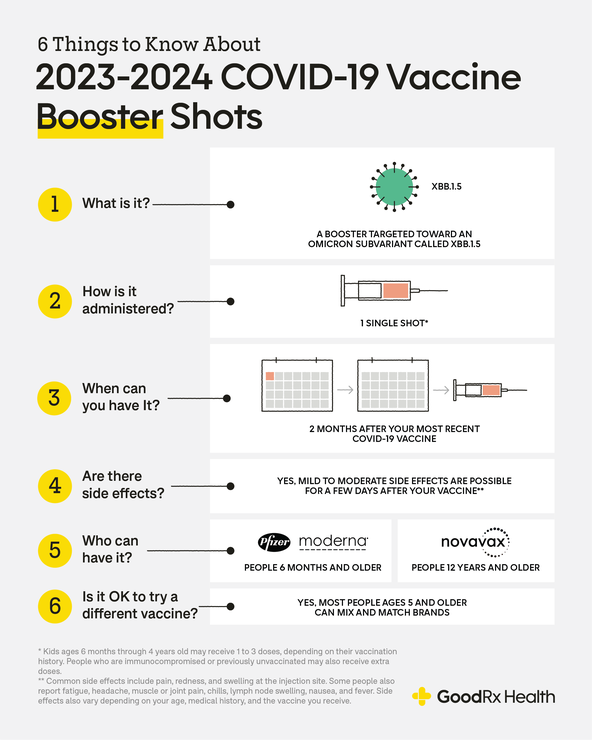 6 Things to Know About
2023-2024 COVID-19 Vaccine Booster Shots

1 What is it?

XBB.1.5

A BOOSTER TARGETED TOWARD AN OMICRON SUBVARIANT CALLED XBB.1.5

2 How is it administered?

1 SINGLE SHOT*

3 When can you have It?

2 MONTHS AFTER YOUR MOST RECENT COVID-19 VACCINE

4 Are there side effects?

YES, MILD TO MODERATE SIDE EFFECTS ARE POSSIBLE FOR A FEW DAYS AFTER YOUR VACCINE**

5 Who can have it?

Pfizer moderna

PEOPLE 6 MONTHS AND OLDER

novavax

PEOPLE 12 YEARS AND OLDER

6 Is it OK to try a different vaccine?

YES, MOST PEOPLE AGES 5 AND OLDER CAN MIX AND MATCH BRANDS

* Kids ages 6 months through 4 years old may receive 1 to 3 doses, depending on their vaccination history. People who are immunocompromised or previously unvaccinated may also receive extra doses.
** Common side effects include pain, redness, and swelling at the injection site. Some people also report fatigue, headache, muscle or joint pain, chills, lymph node swelling, nausea, and fever. Side effects also vary depending on your age, medical history, and the vaccine you receive.

GoodRx Health